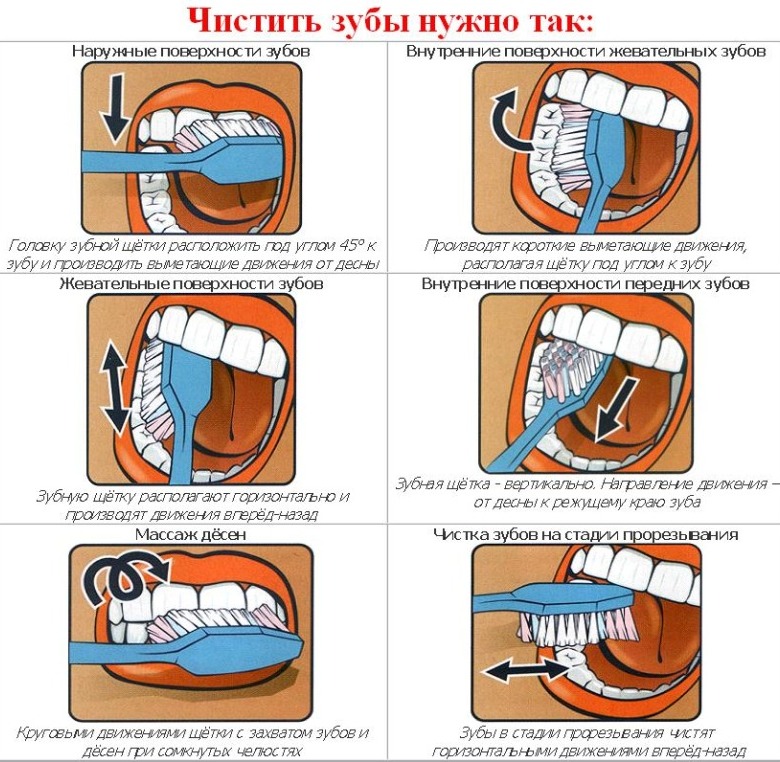 Чистить зубы нужно так:

Наружные поверхности зубов

Головку зубной щётки расположить под углом 45° к зубу и производить выметающие движения от десны

Внутренние поверхности жевательных зубов

Производят короткие выметающие движения, располагая щётку под углом к зубу

Жевательные поверхности зубов

Зубную щётку располагают горизонтально и производят движения вперёд-назад

Внутренние поверхности передних зубов

Зубная щётка - вертикально. Направление движения – от десны к режущему краю зуба

Массаж дёсен

Круговыми движениями щётки с захватом зубов и дёсен при сомкнутых челюстях

Чистка зубов на стадии прорезывания

Зубы в стадии прорезывания чистят горизонтальными движениями вперёд-назад