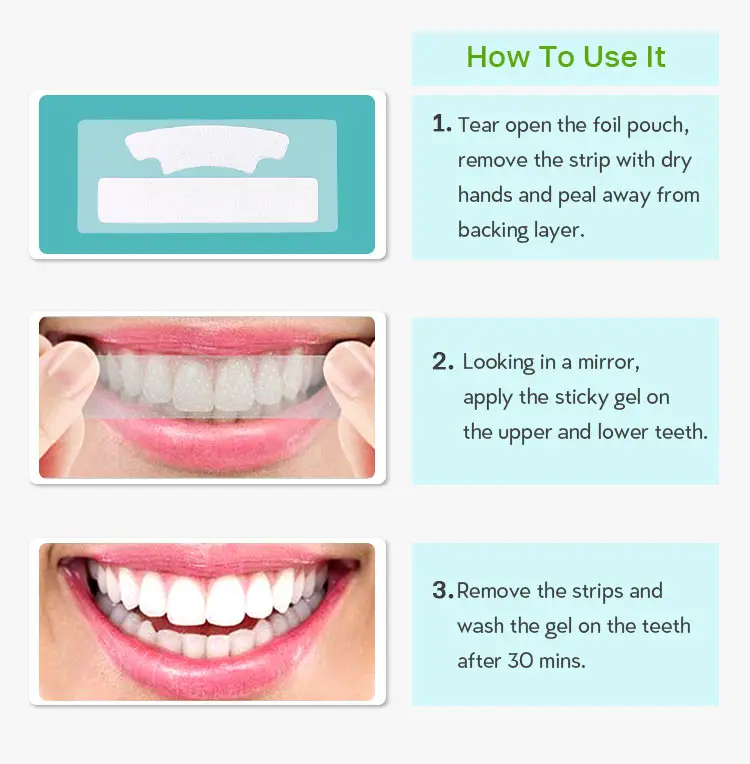 How To Use It

1. Tear open the foil pouch, remove the strip with dry hands and peal away from backing layer.

2. Looking in a mirror, apply the sticky gel on the upper and lower teeth.

3. Remove the strips and wash the gel on the teeth after 30 mins.