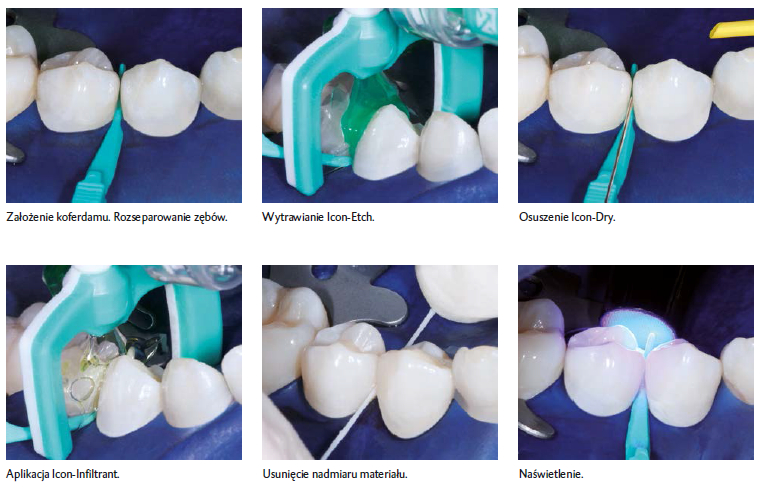 Założenie koferdamu. Rozseparowanie zębów.

Wytrawianie Icon-Etch.

Osuszenie Icon-Dry.

Aplikacja Icon-Infiltrant.

Usunięcie nadmiaru materiału.

Naświetlenie.