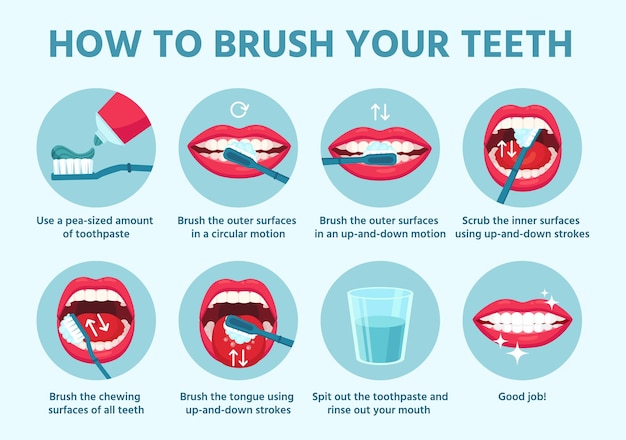 HOW TO BRUSH YOUR TEETH

Use a pea-sized amount of toothpaste

Brush the outer surfaces in a circular motion

Brush the outer surfaces in an up-and-down motion

Scrub the inner surfaces using up-and-down strokes

Brush the chewing surfaces of all teeth

Brush the tongue using up-and-down strokes

Spit out the toothpaste and rinse out your mouth

Good job!