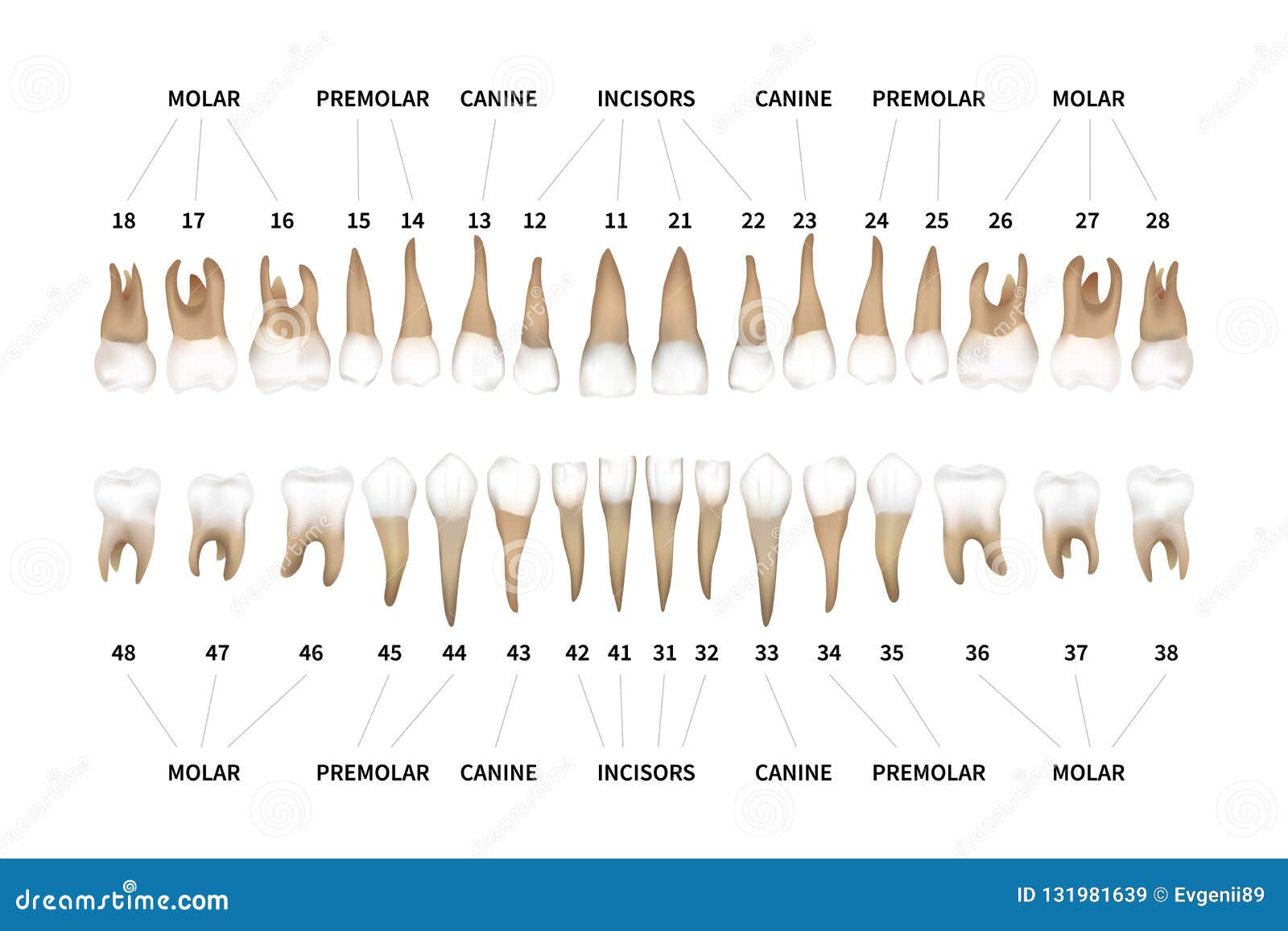 MOLAR PREMOLAR CANINE INCISORS CANINE PREMOLAR MOLAR

18 17 16 15 14 13 12 11 21 22 23 24 25 26 27 28

48 47 46 45 44 43 42 41 31 32 33 34 35 36 37 38

MOLAR PREMOLAR CANINE INCISORS CANINE PREMOLAR MOLAR

dreamstime.com

ID 131981639 © Evgenii89